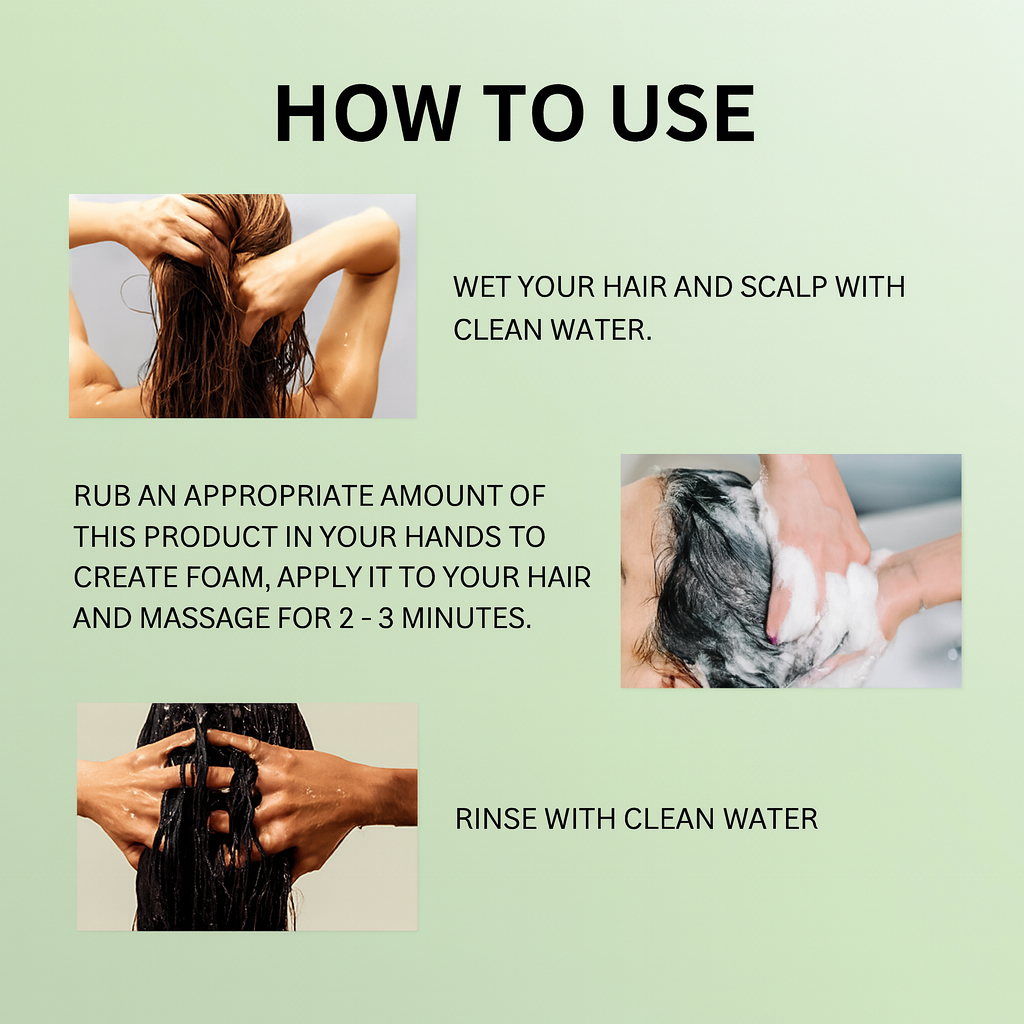 HOW TO USE

WET YOUR HAIR AND SCALP WITH CLEAN WATER.

RUB AN APPROPRIATE AMOUNT OF THIS PRODUCT IN YOUR HANDS TO CREATE FOAM, APPLY IT TO YOUR HAIR AND MASSAGE FOR 2 - 3 MINUTES.

RINSE WITH CLEAN WATER